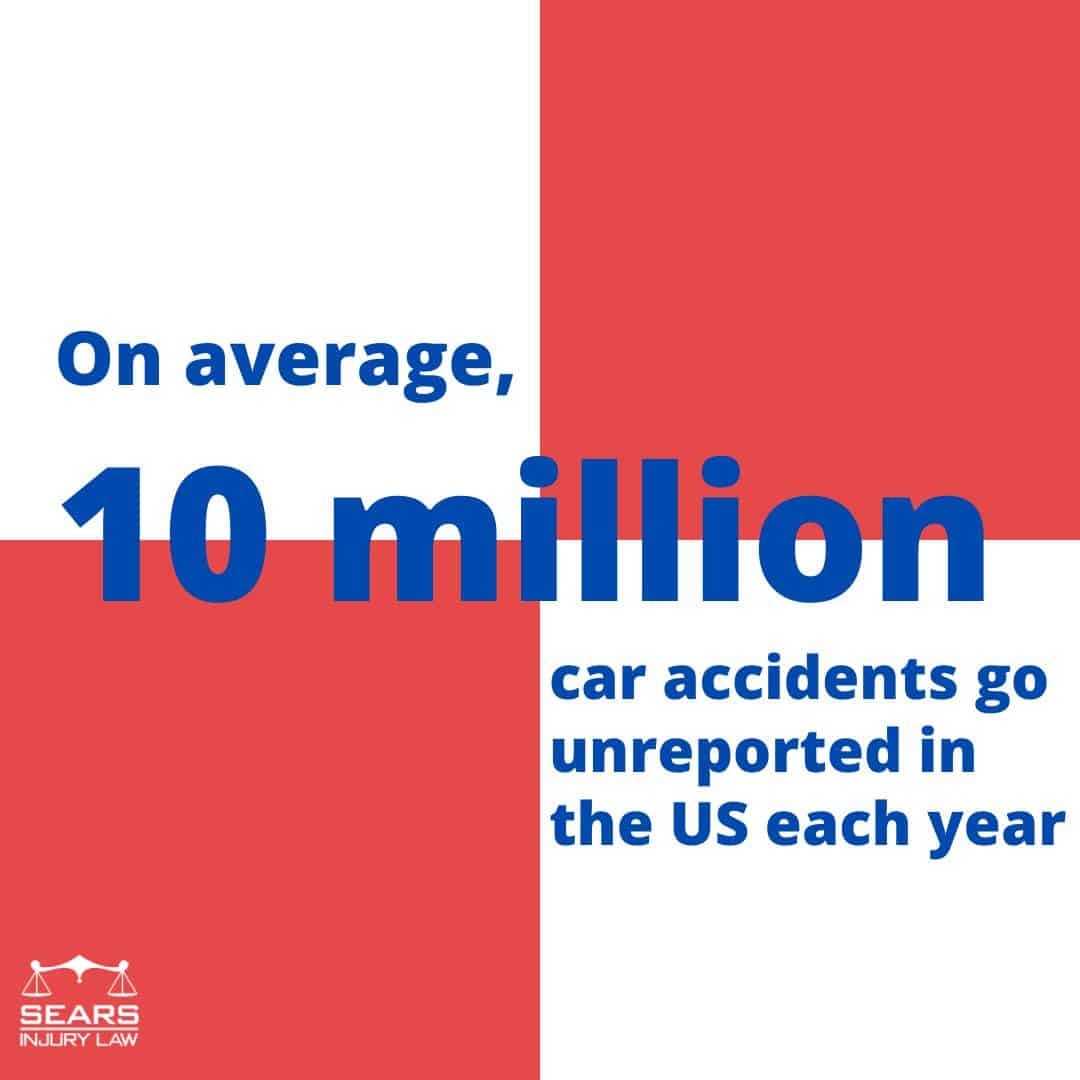 On average,

10 million

car accidents go unreported in the US each year

SEARS
INJURY LAW